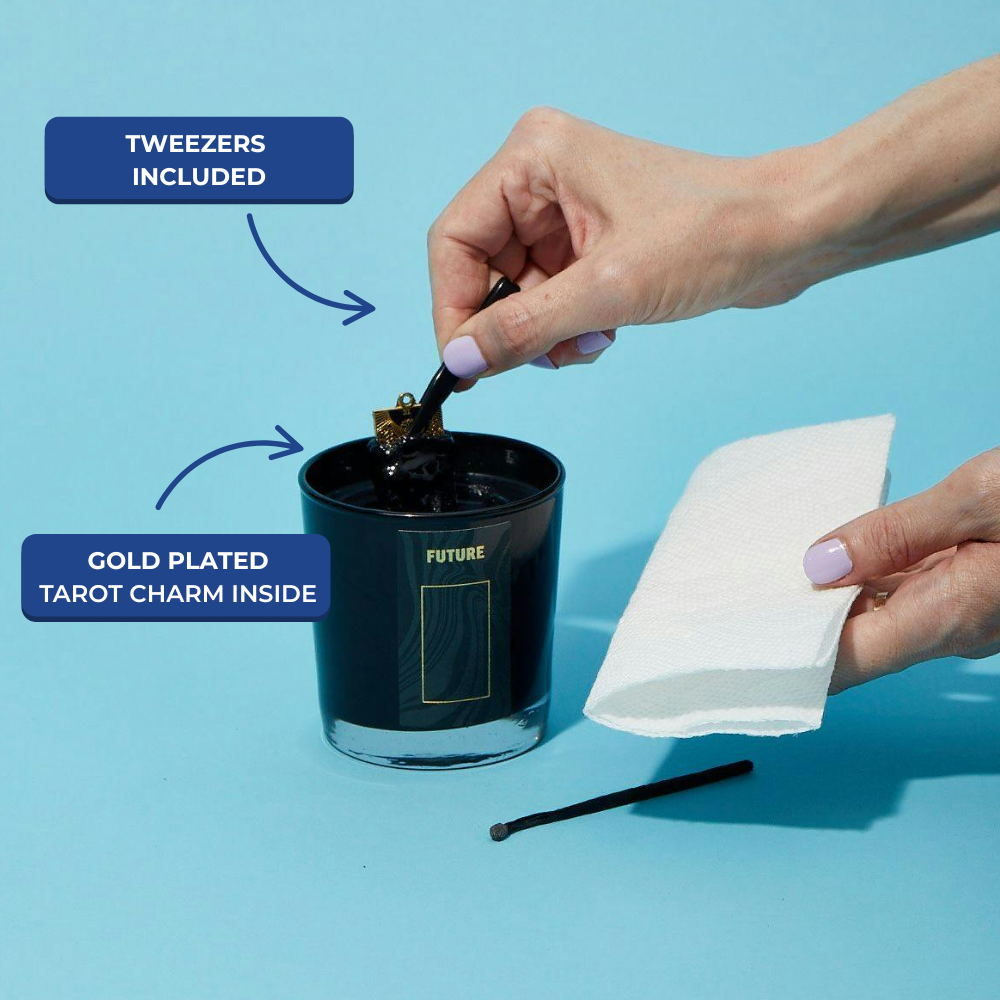 TWEEZERS INCLUDED

GOLD PLATED TAROT CHARM INSIDE

FUTURE